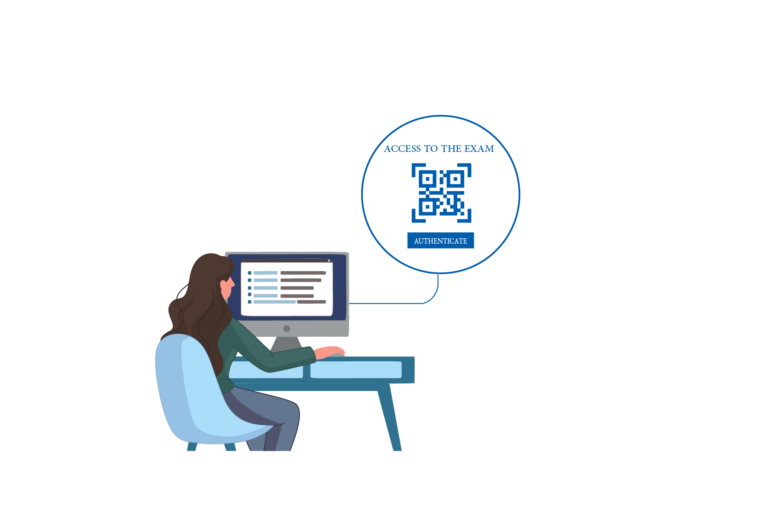 ACCESS TO THE EXAM

AUTHENTICATE